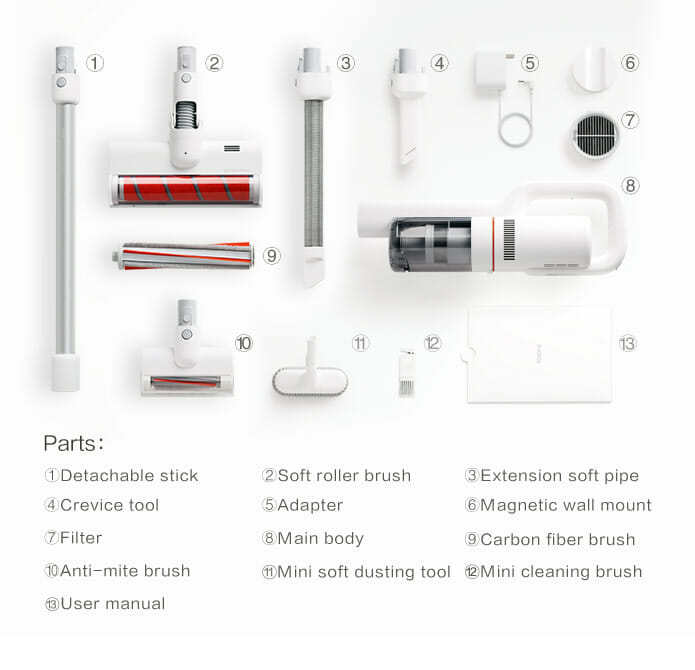 ①
②
③
④
⑤
⑥
⑦
⑧
⑨
⑩
⑪
⑫
⑬

Parts:

①Detachable stick
②Soft roller brush
③Extension soft pipe
④Crevice tool
⑤Adapter
⑥Magnetic wall mount
⑦Filter
⑧Main body
⑨Carbon fiber brush
⑩Anti-mite brush
⑪Mini soft dusting tool
⑫Mini cleaning brush
⑬User manual